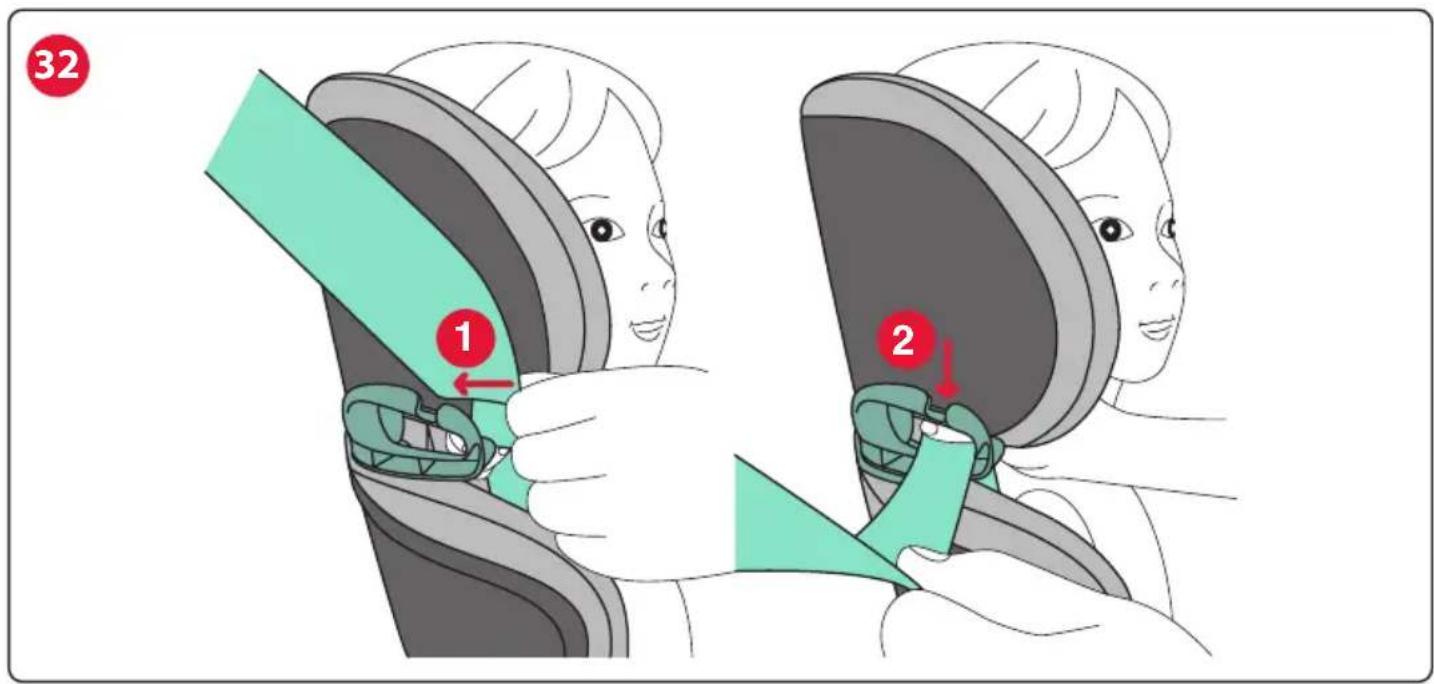 32

1

2