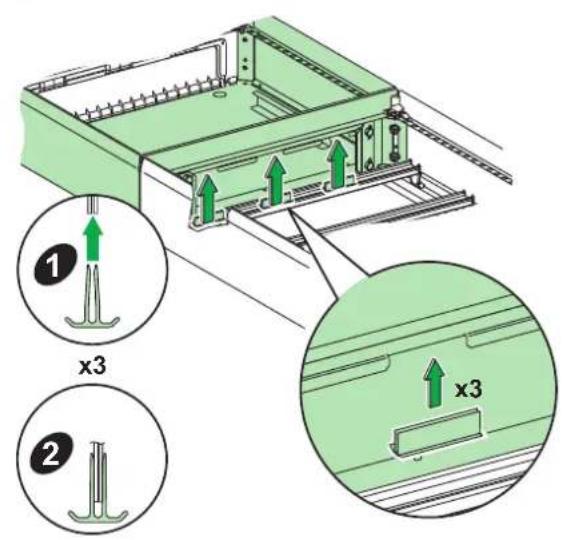 1
x3
2
x3