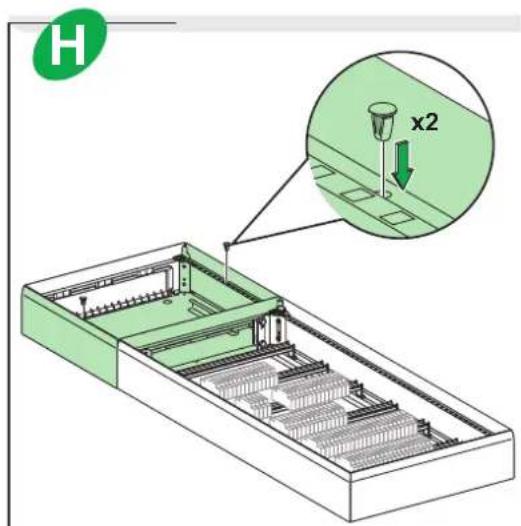 H

x2