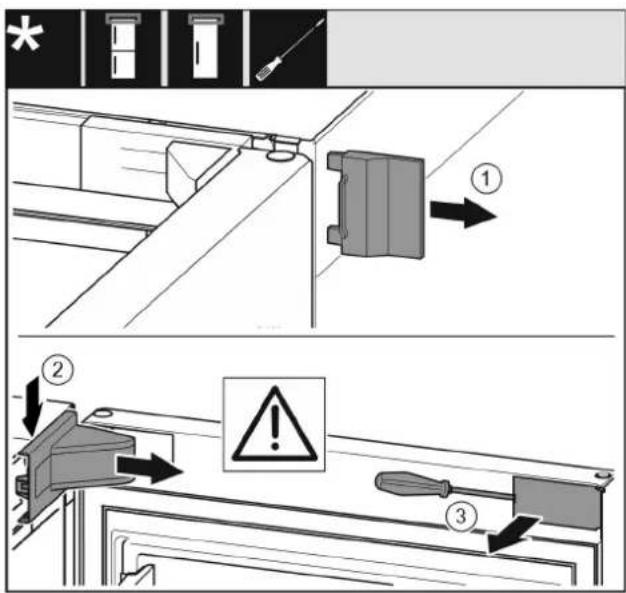 *

1

2

3