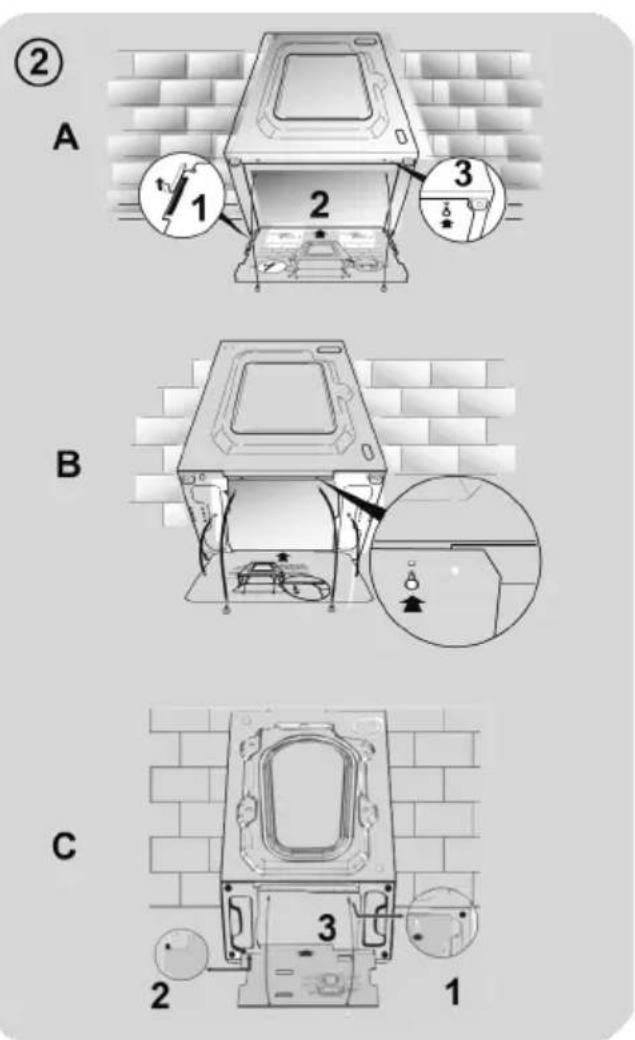 ②

A

1

2

3

B

C

3

2

1