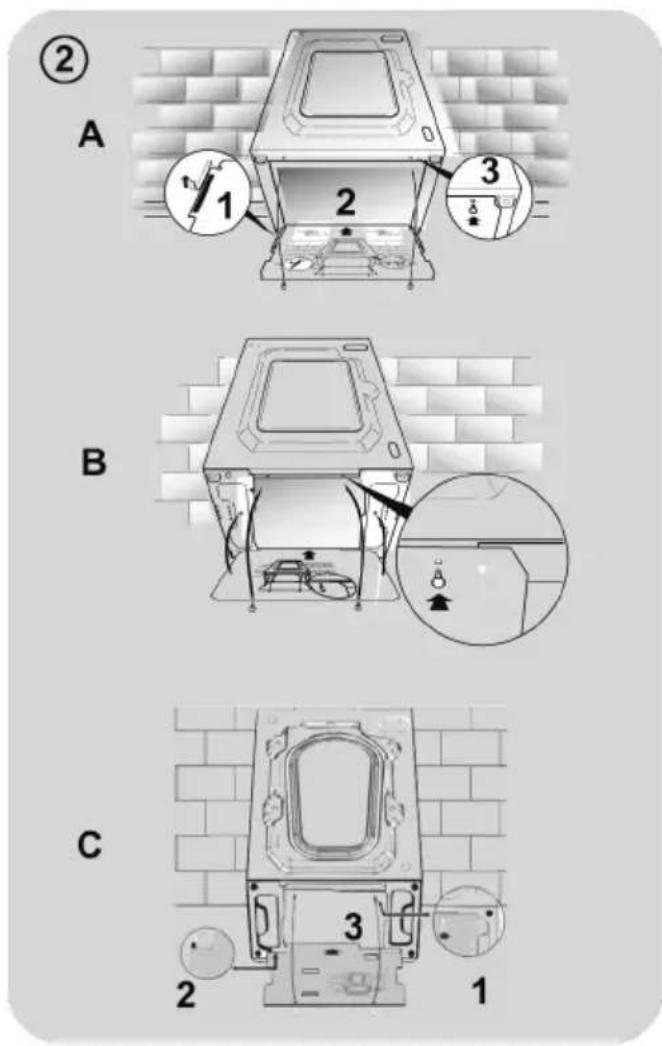 ②

A

1

2

3

B

C

3

2

1