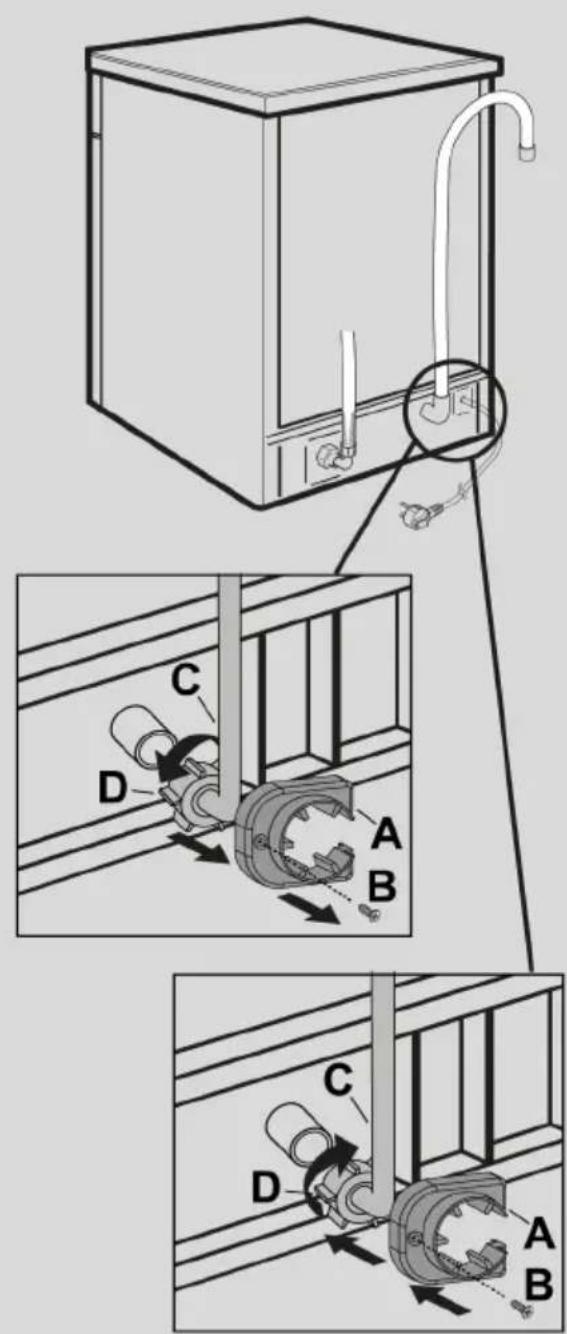 C
D
A
B

C
D
A
B