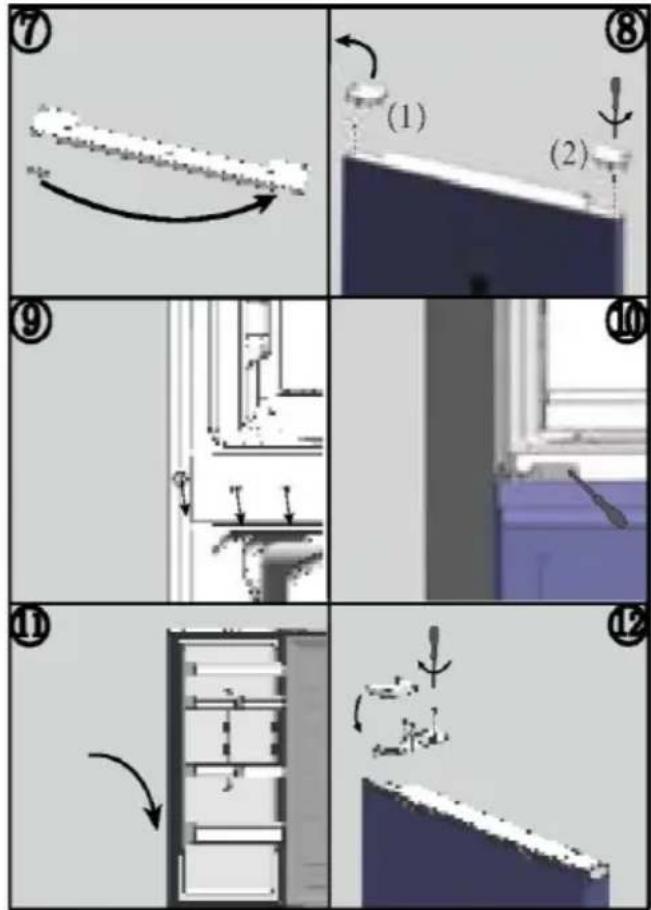 ⑦

⑧

(1)

(2)

⑨

⑩

⑪

⑫