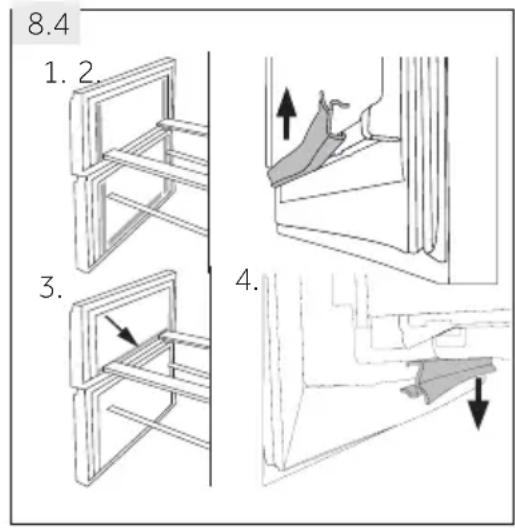 8.4

1. 2.

3.

4.