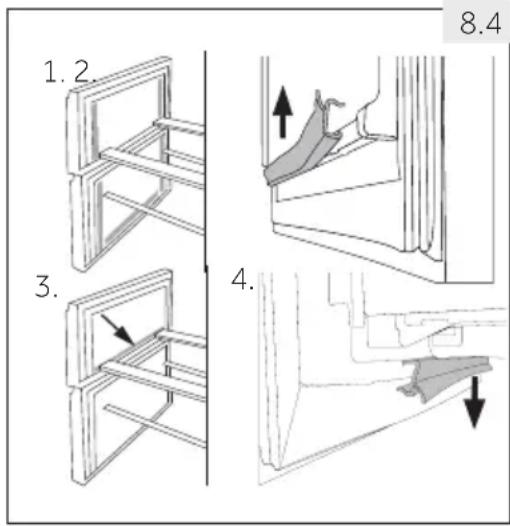 8.4

1. 2.

3.

4.