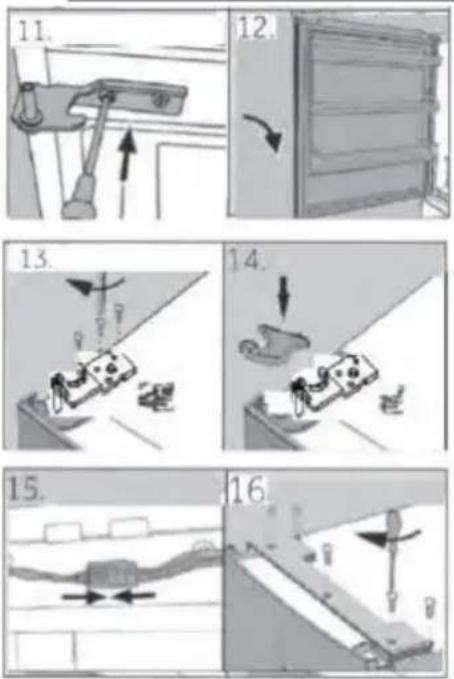 11.

12.

13.

14.

15.

16.