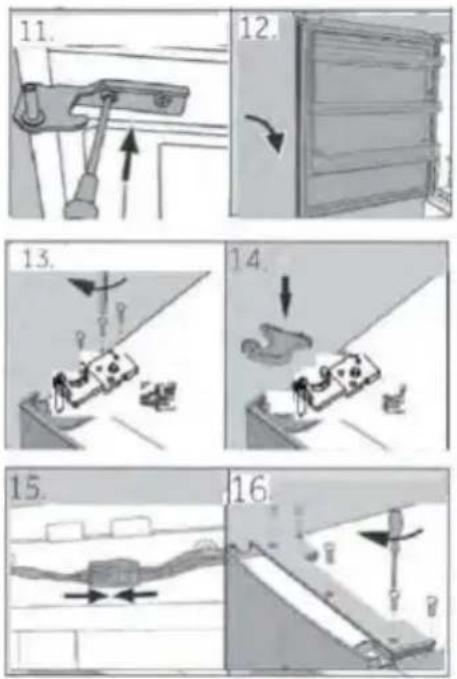 11.

12.

13.

14.

15.

16.