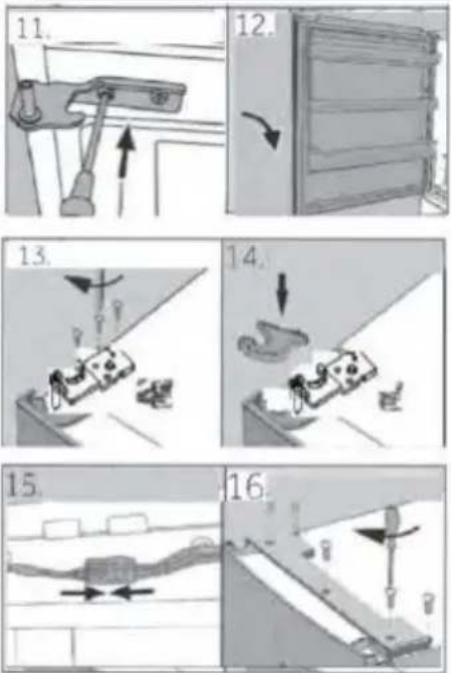 11.

12.

13.

14.

15.

16.