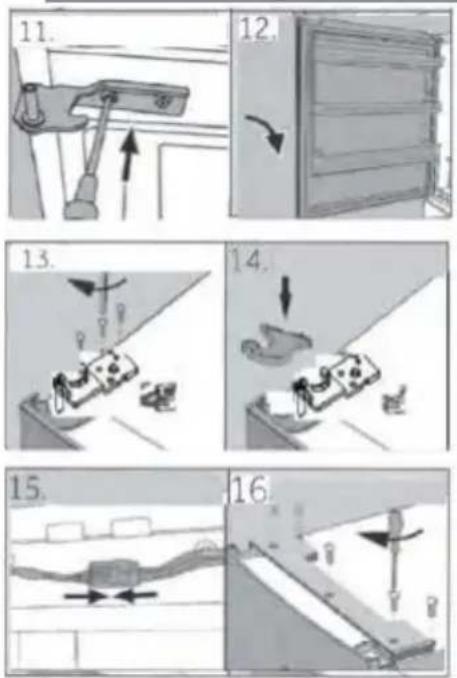 11.

12.

13.

14.

15.

16.