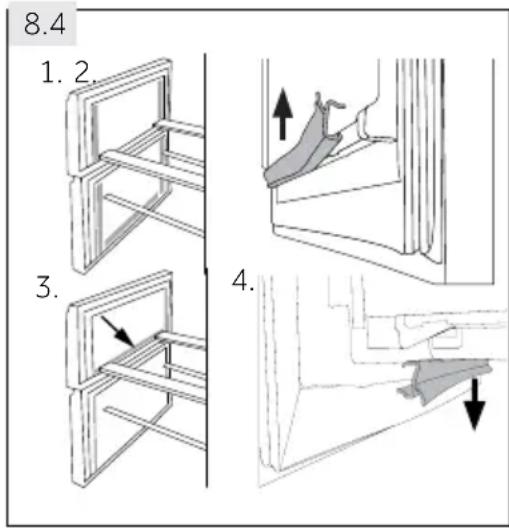 8.4

1. 2.

3.

4.