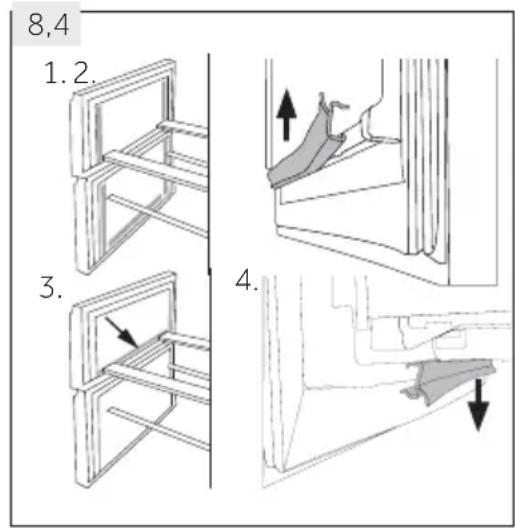 8,4

1. 2.

3.

4.