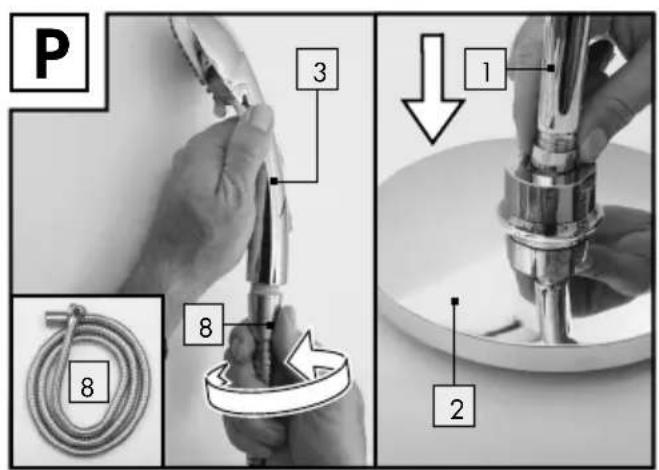 P

3

8

8

1

2