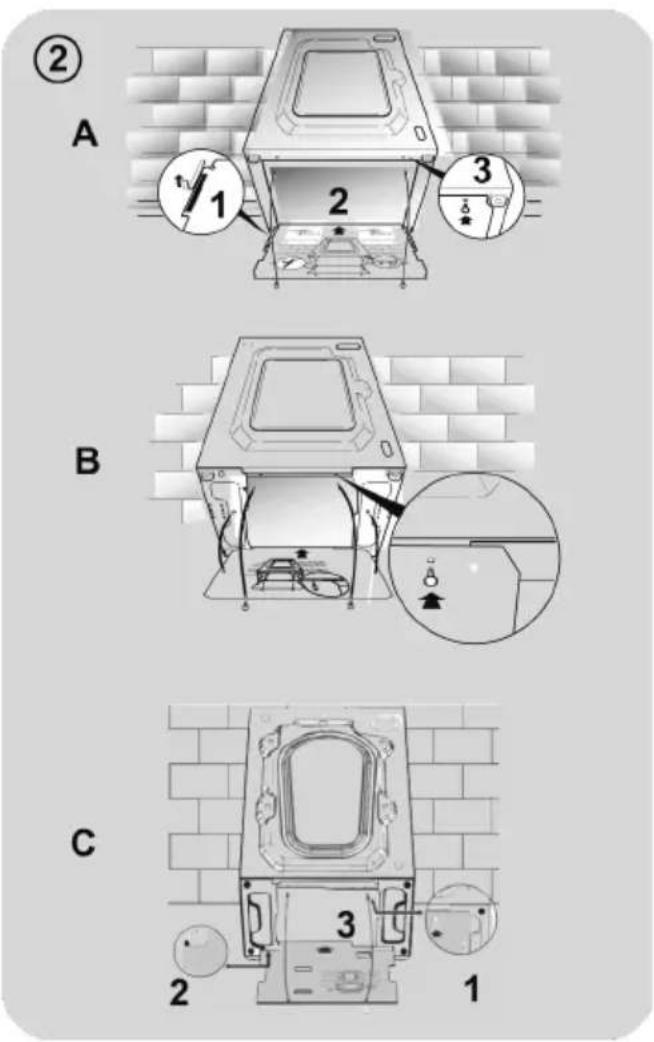 ②

A

1

2

3

B

C

3

2

1