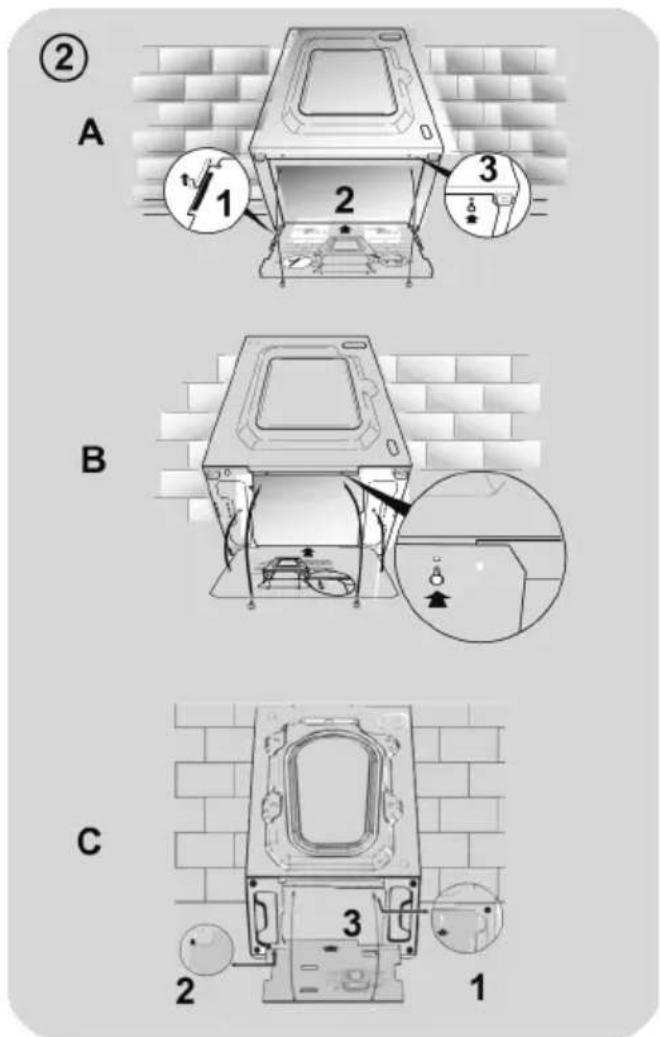 ②
A
1
2
3
B
C
3
2
1