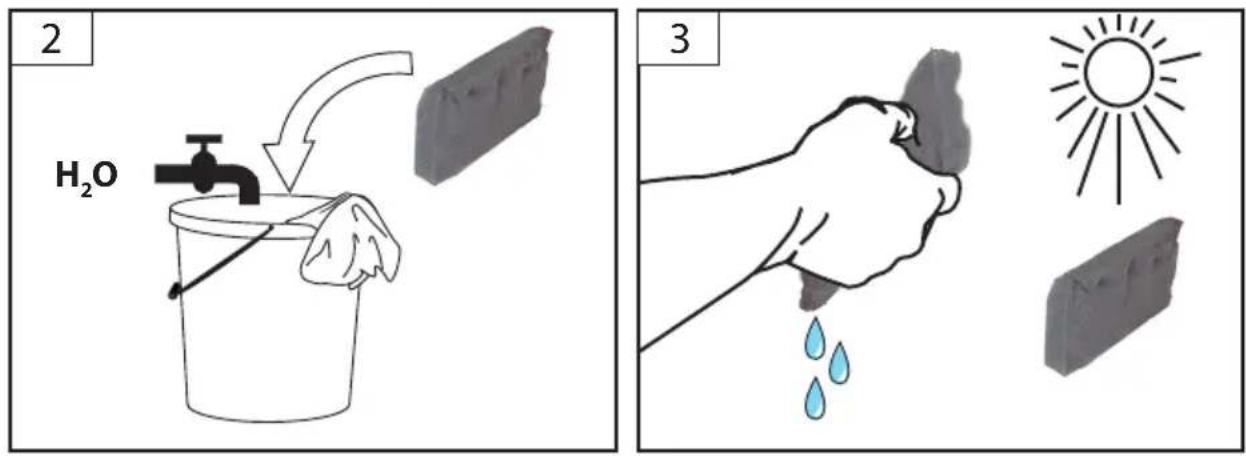 2

$H_2O$

3