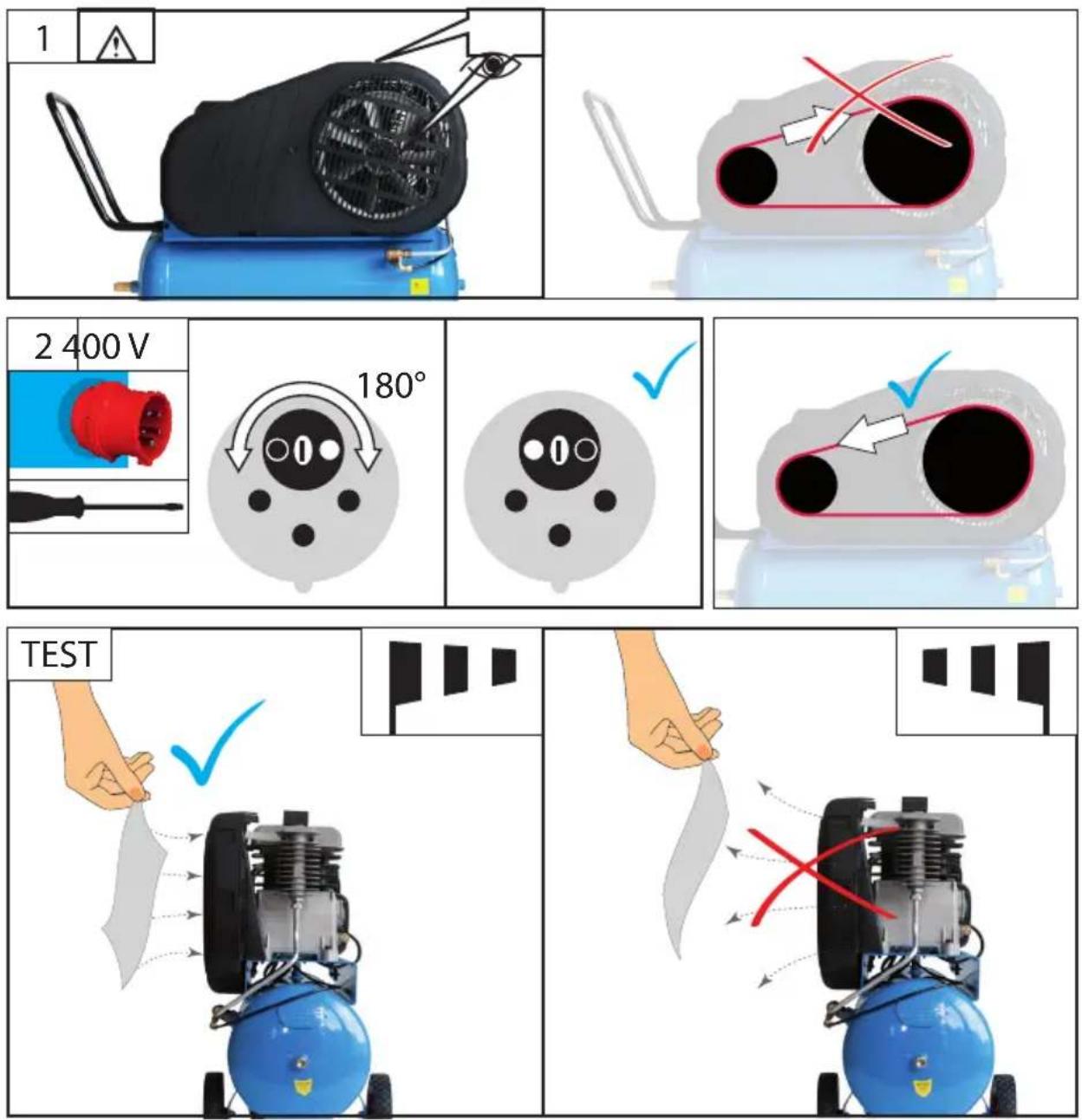 1

2 400 V

180°

TEST