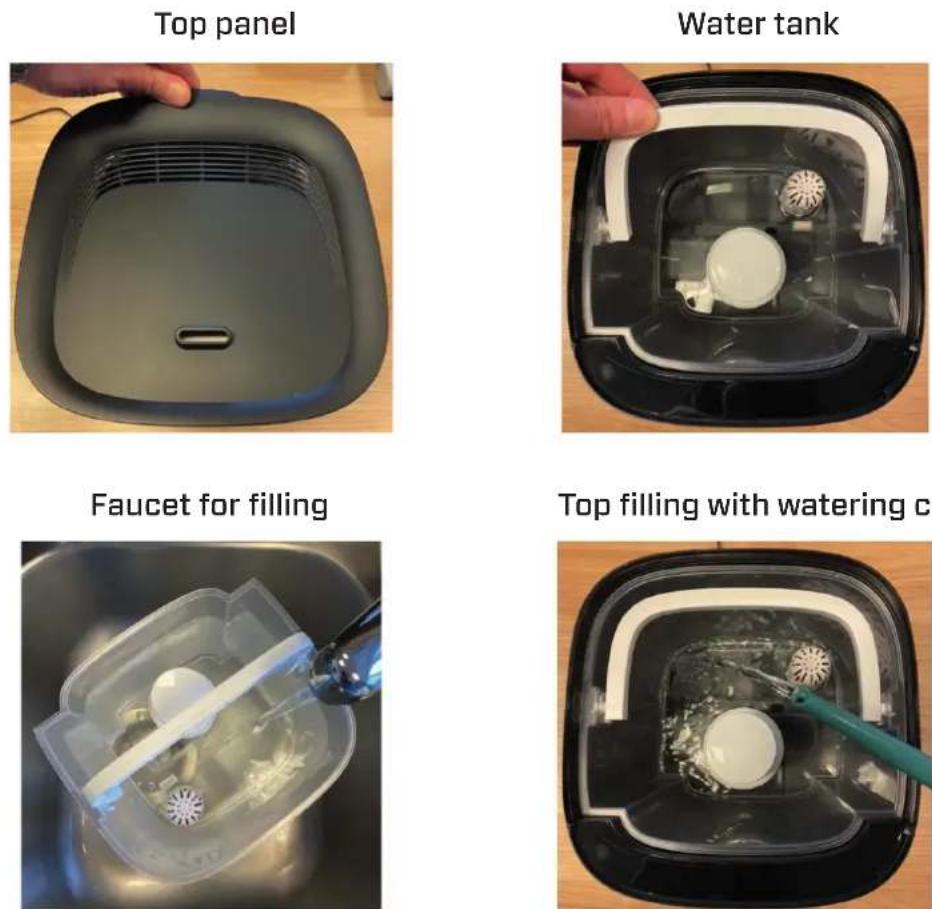 Top panel

Water tank

Faucet for filling

Top filling with watering c