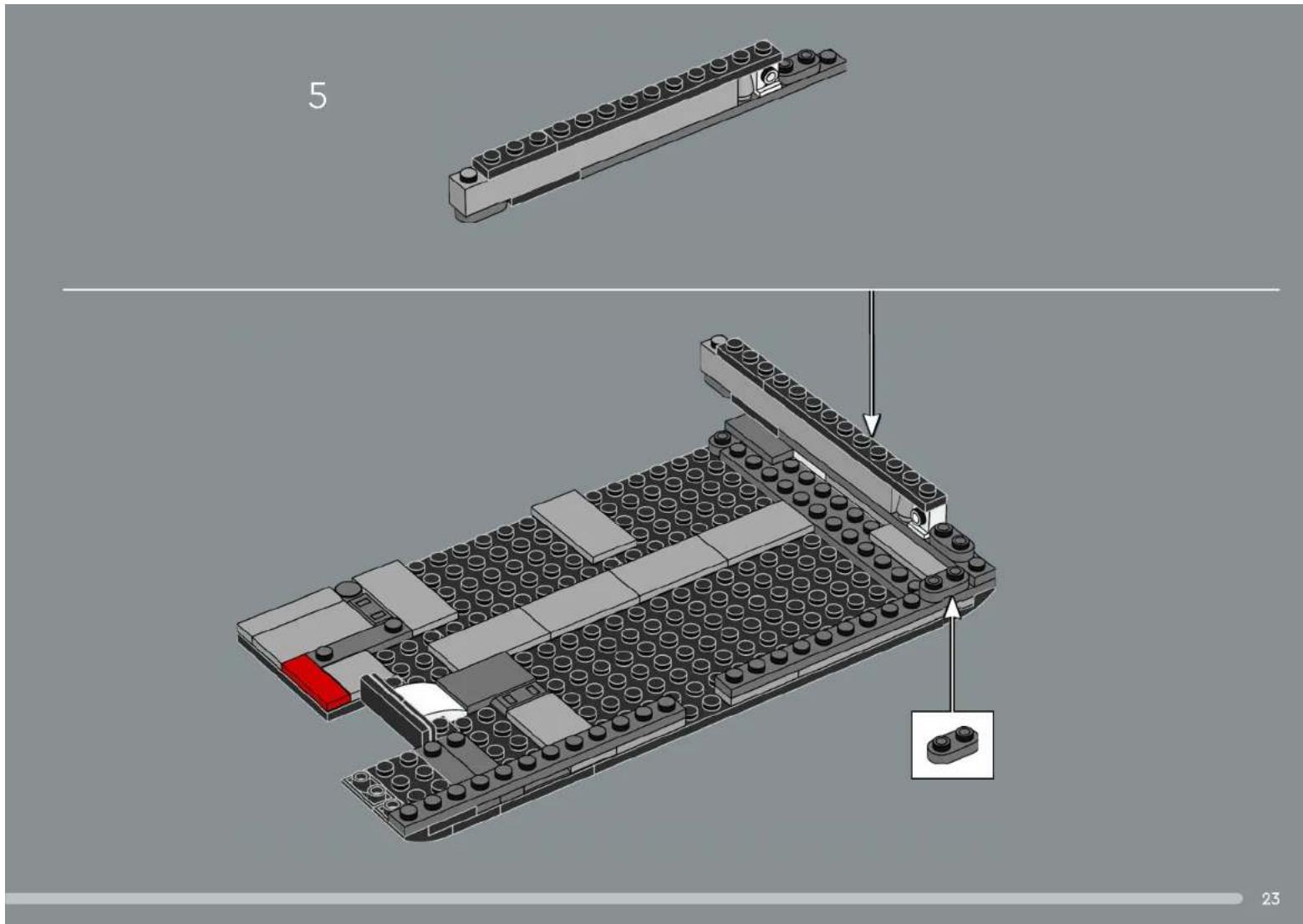 5

23