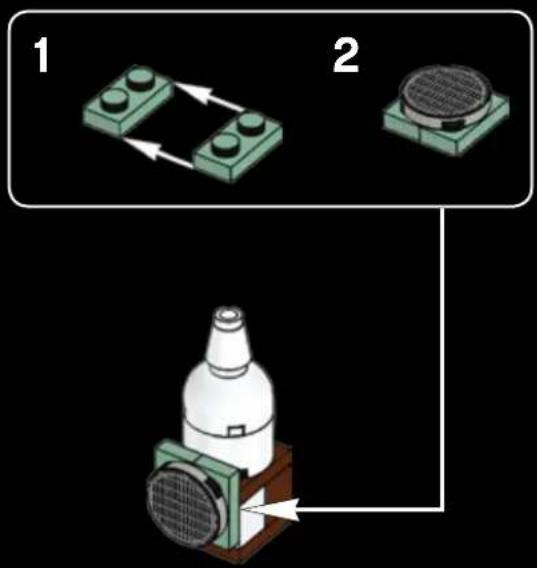 1

2