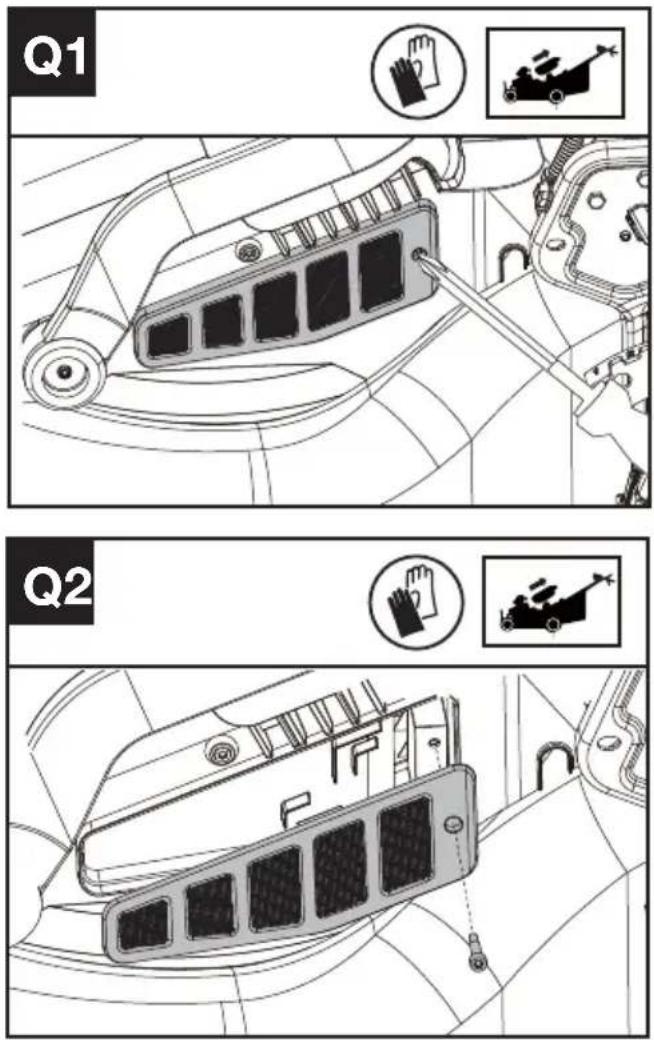 Q1

Q2