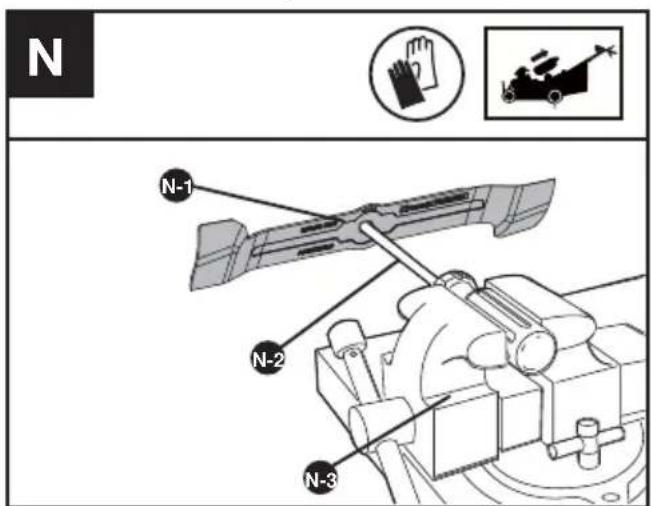 N

N-1

N-2

N-3