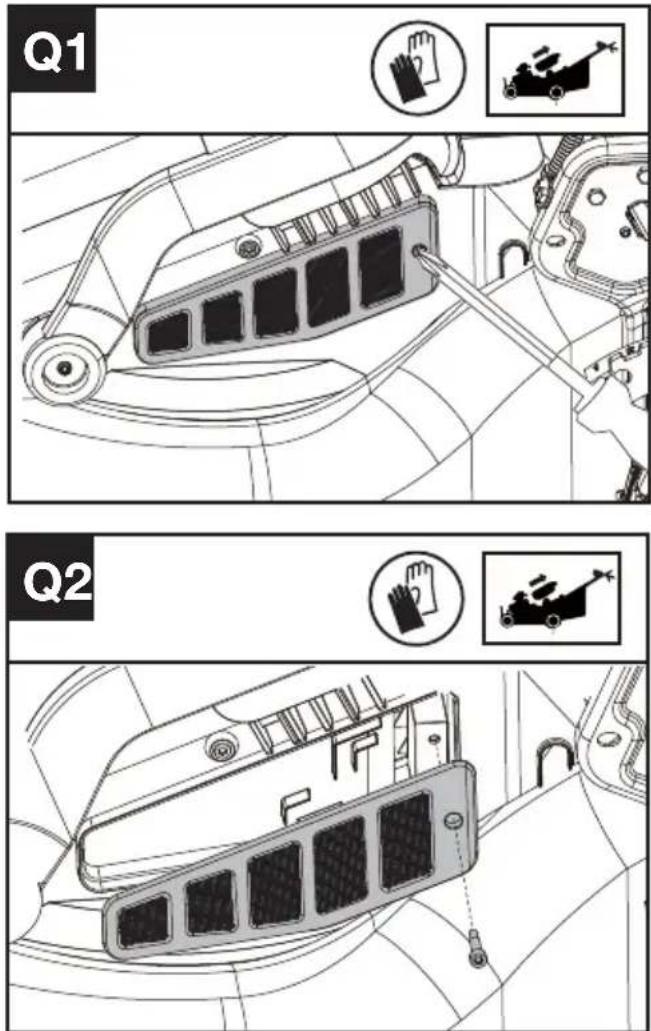 Q1

Q2