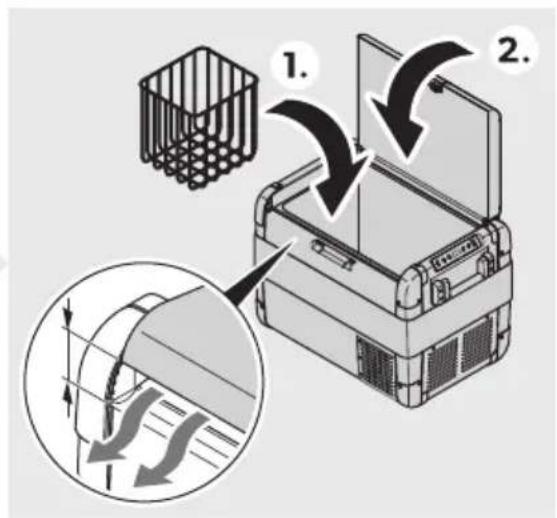 1.

2.