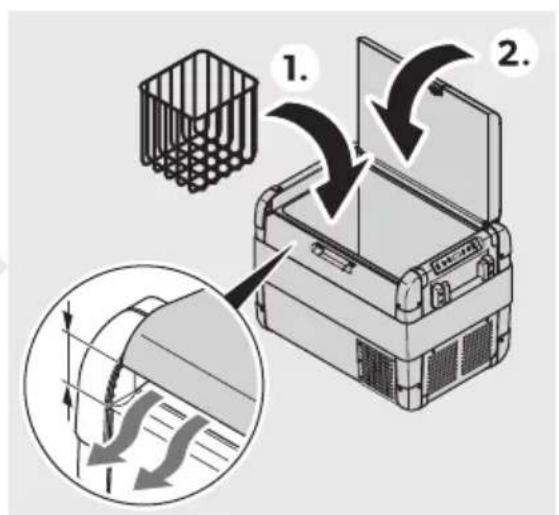 1.

2.