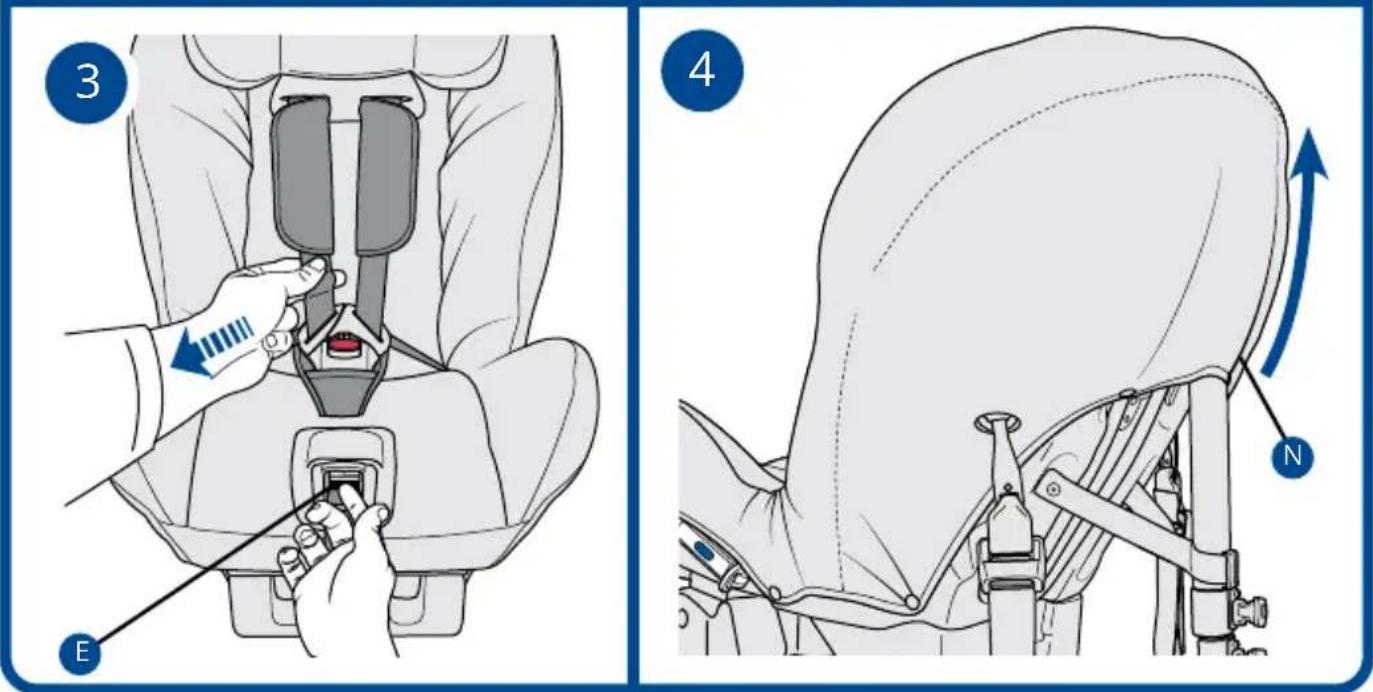 3

E

4

N