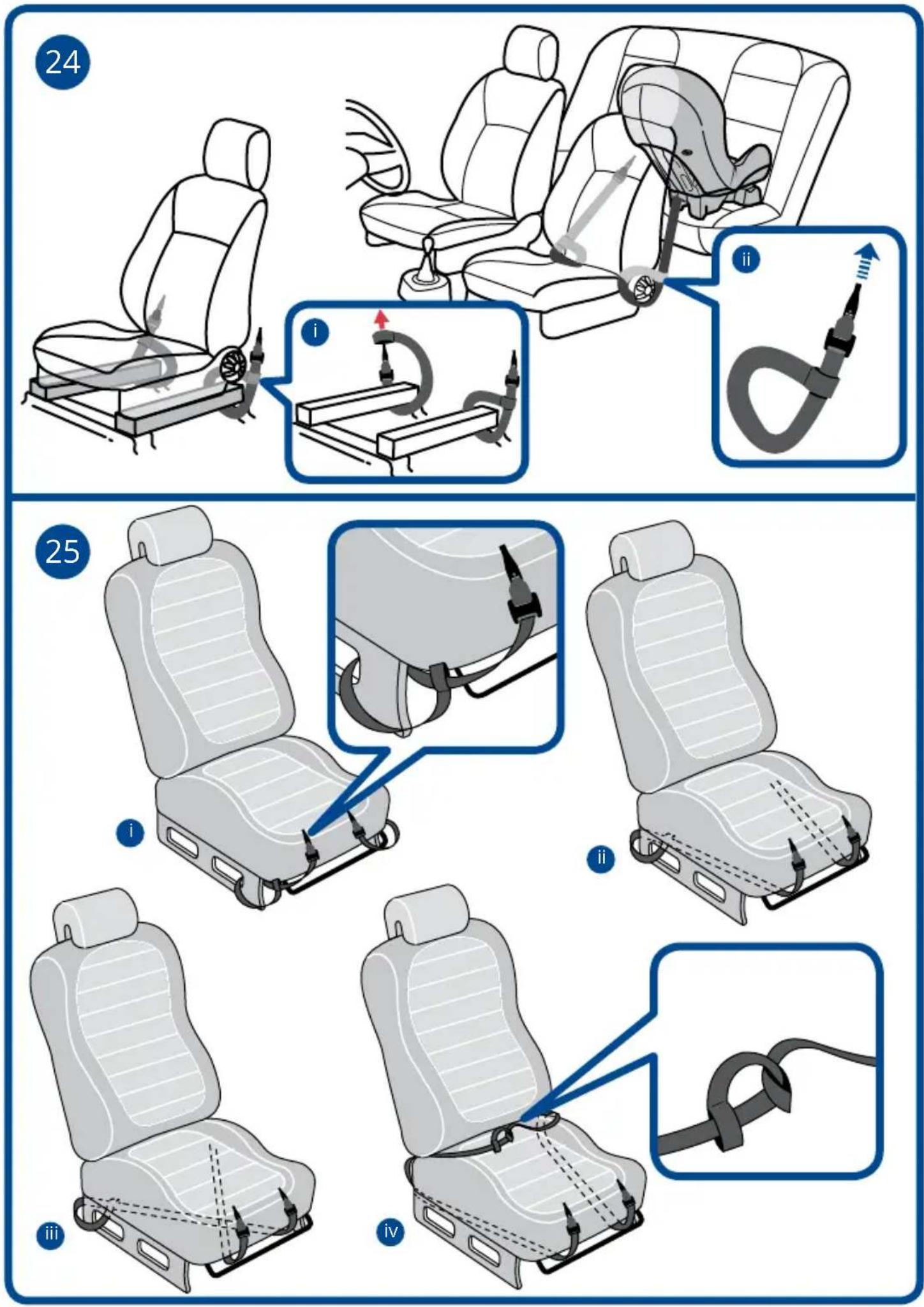 24

i

ii

25

i

ii

iii

iv