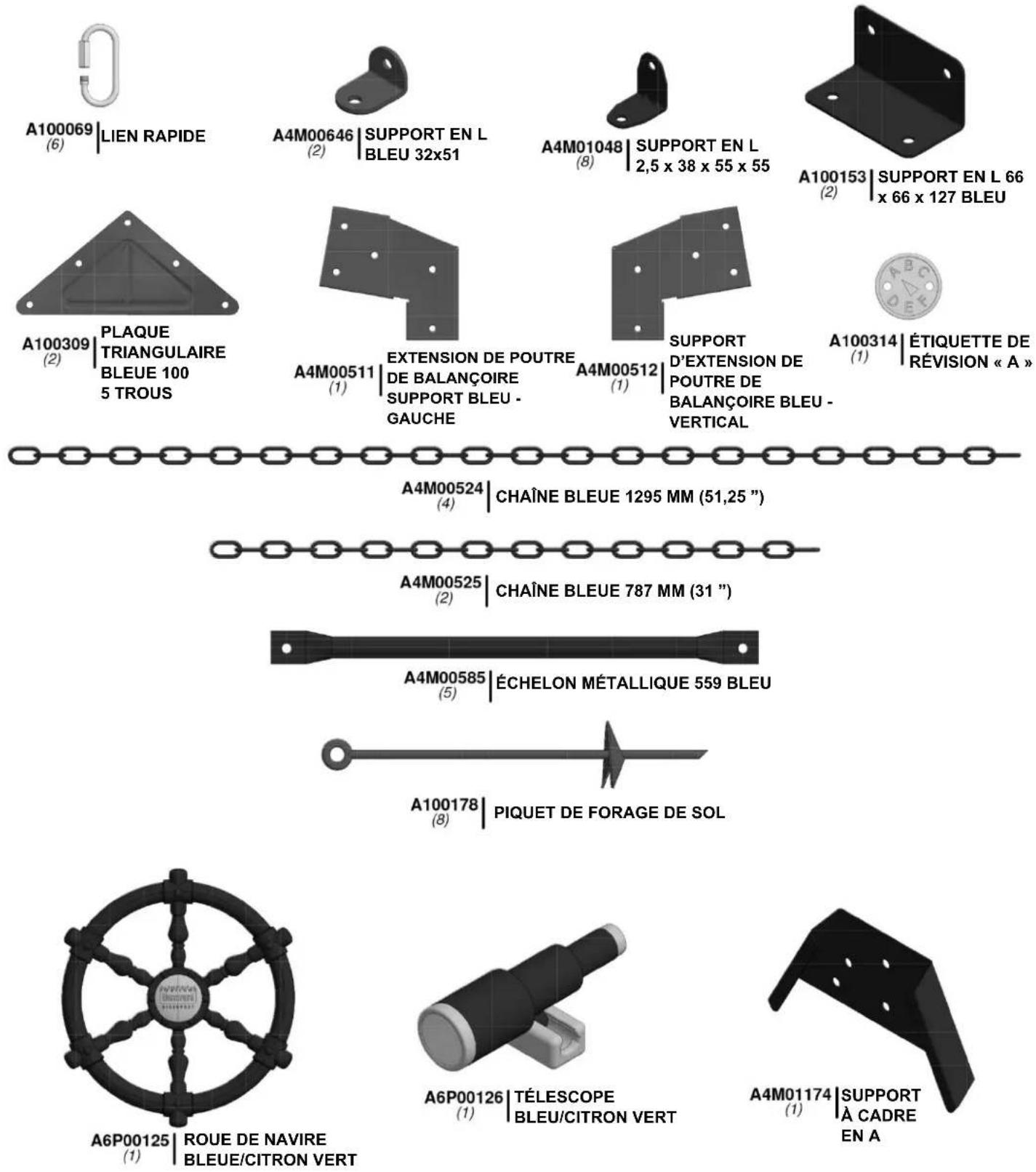 A100069 (6) LIEN RAPIDE

A4M00646 (2) SUPPORT EN L BLEU 32x51

A4M01048 (8) SUPPORT EN L 2,5 x 38 x 55 x 55

A100153 (2) SUPPORT EN L 66 x 66 x 127 BLEU

A100309 (2) PLAQUE TRIANGULAIRE BLEUE 100 5 TROUS

A4M00511 (1) EXTENSION DE POUTRE DE BALANÇOIRE SUPPORT BLEU - GAUCHE

A4M00512 (1) SUPPORT D'EXTENSION DE POUTRE DE BALANÇOIRE BLEU - VERTICAL

A B C D E F

A100314 (1) ÉTIQUETTE DE RÉVISION « A »

A4M00524 (4) CHAÎNE BLEUE 1295 MM (51,25 ")

A4M00525 (2) CHAÎNE BLEUE 787 MM (31 ")

A4M00585 (5) ÉCHELON MÉTALLIQUE 559 BLEU

A100178 (8) PIQUET DE FORAGE DE SOL

A6P00125 (1) ROUE DE NAVIRE BLEUE/CITRON VERT

A6P00126 (1) TÉLESCOPE BLEU/CITRON VERT

A4M01174 (1) SUPPORT À CADRE EN A