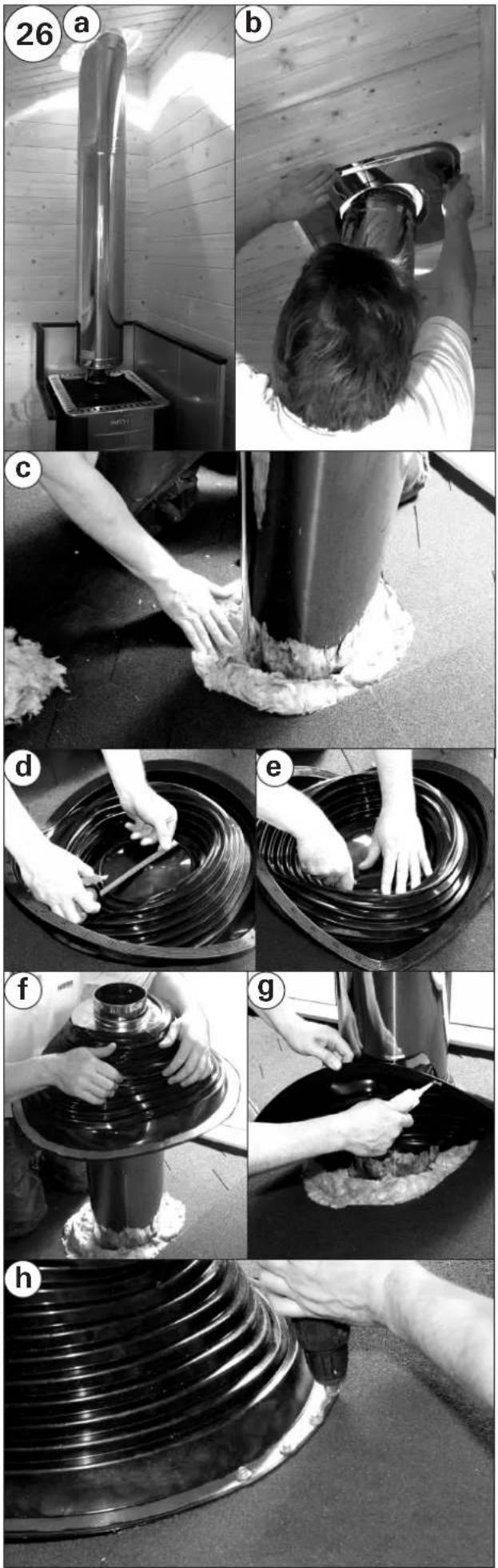 26
a
b
c
d
e
f
g
h