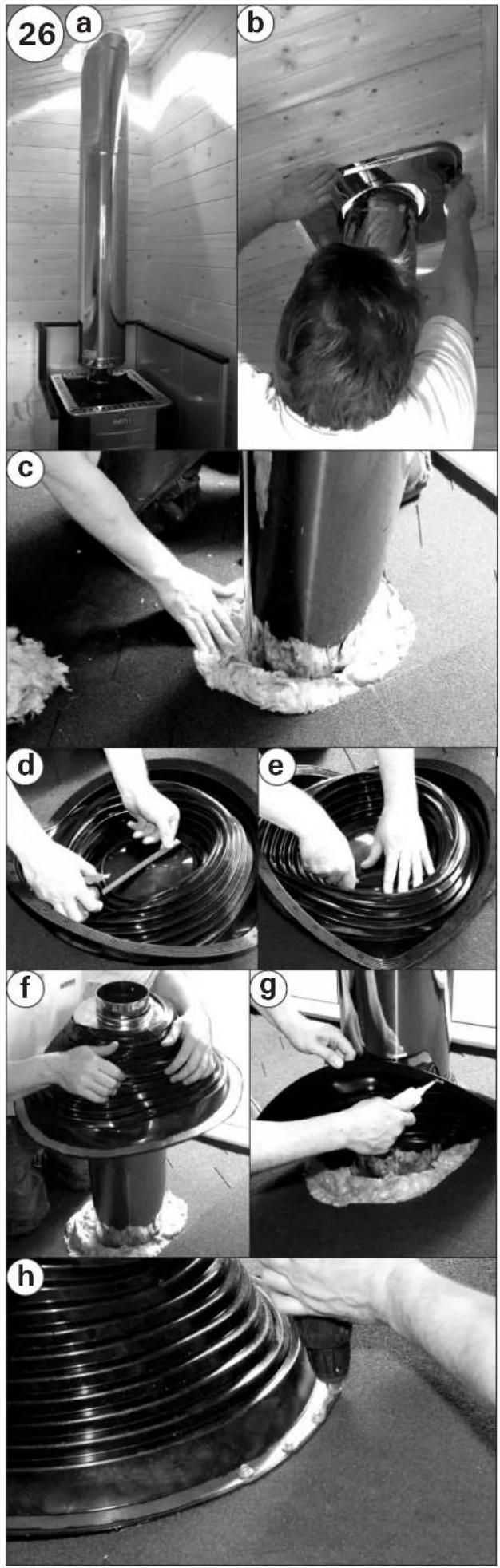 26
a
b
c
d
e
f
g
h