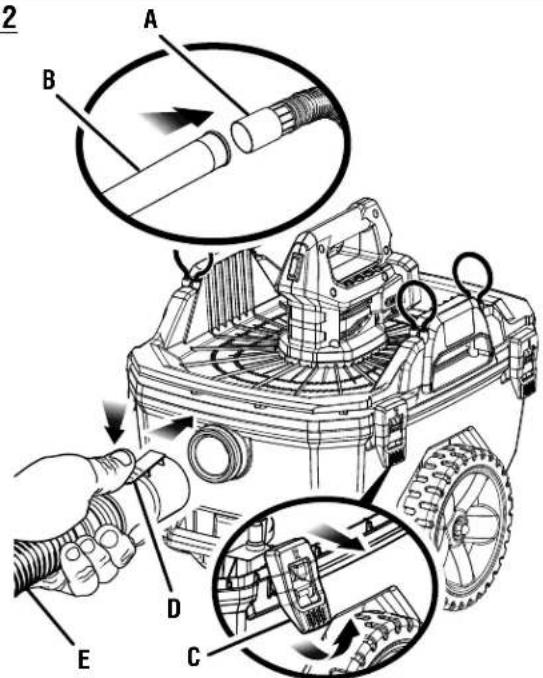 2

A

B

D

E

C