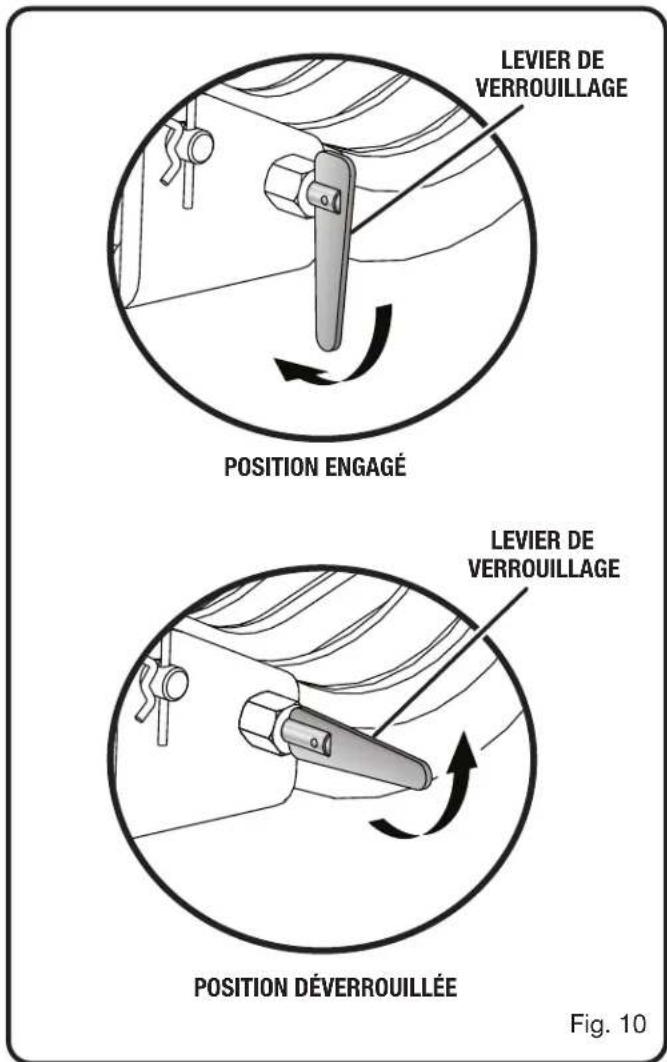 LEVIER DE VERROUILLAGE

POSITION ENGAGÉ

LEVIER DE VERROUILLAGE

POSITION DÉVERROUILLÉE

Fig. 10