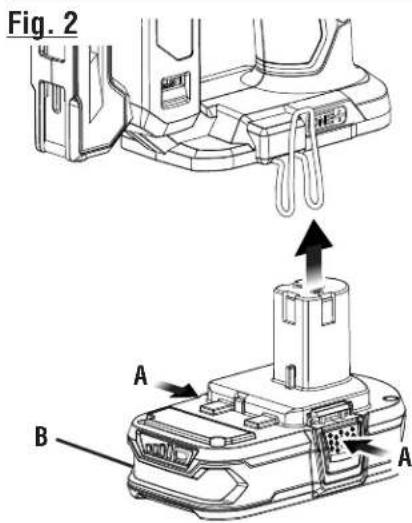 Fig. 2

A

B

A