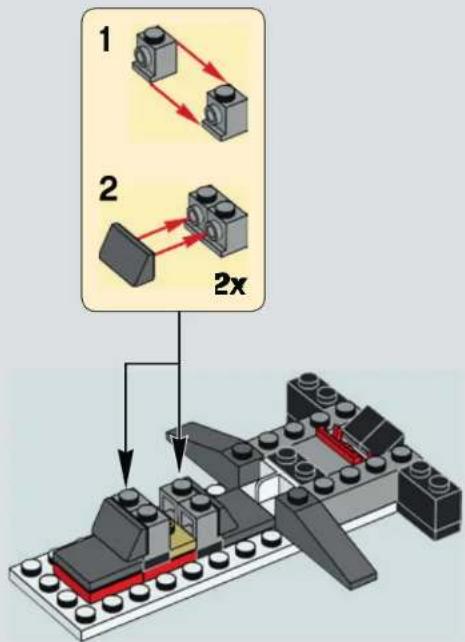 1

2

2x