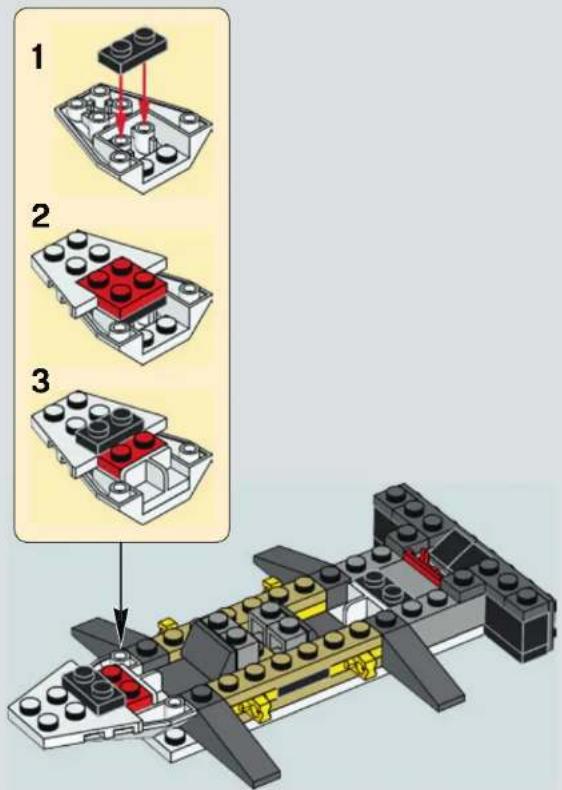 1

2

3