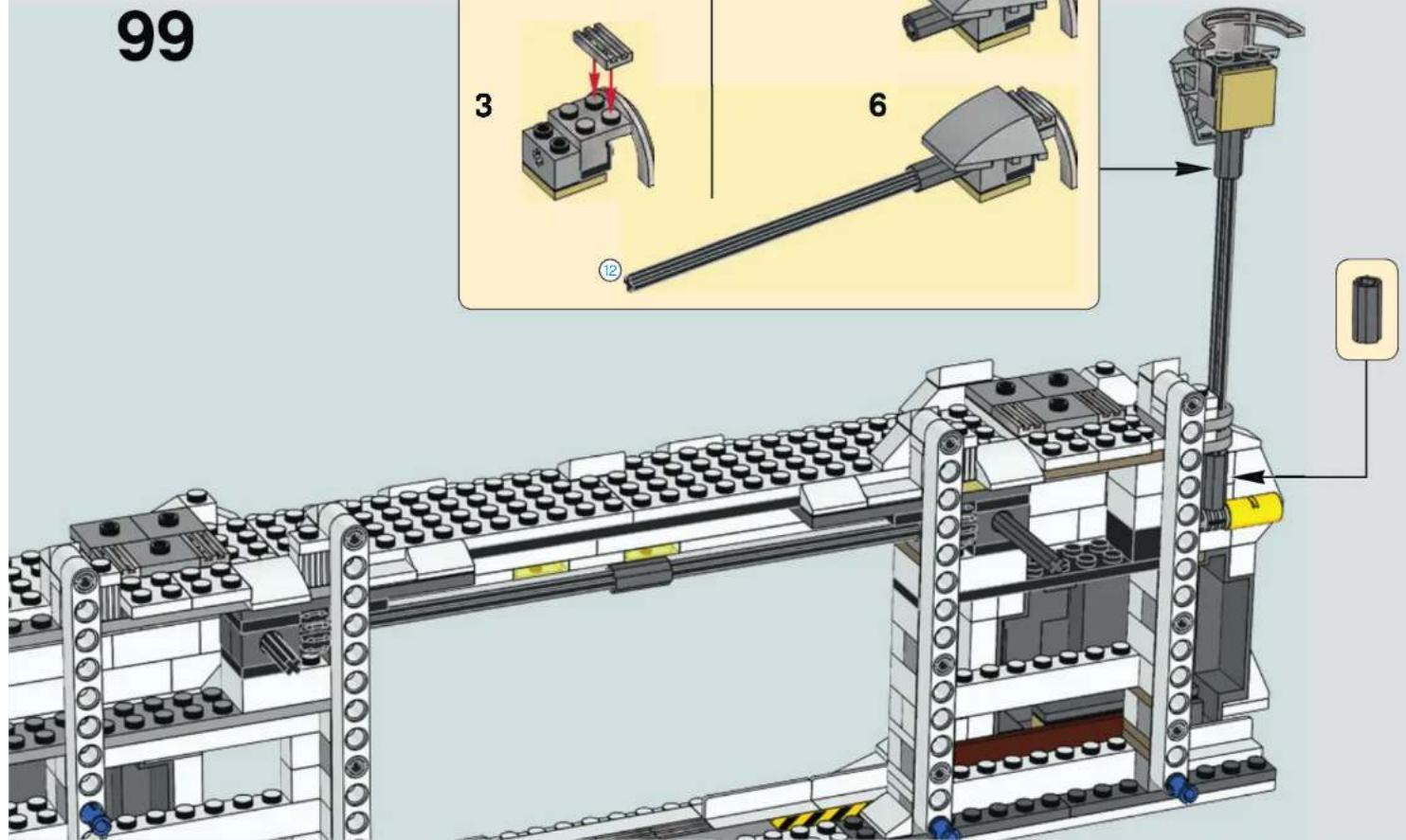 99

3

6

12