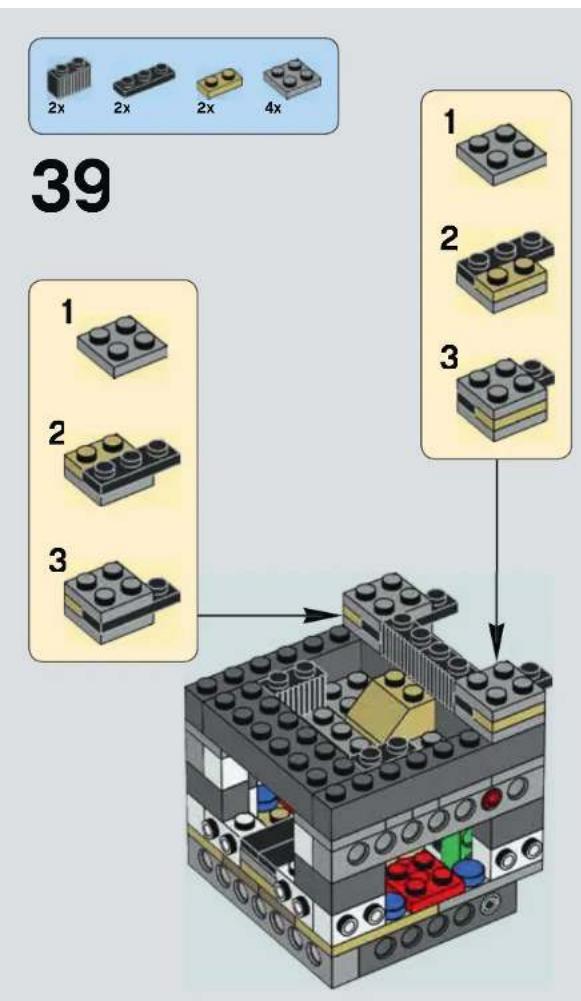 2x 2x 2x 4x

39

1

2

3

1

2

3