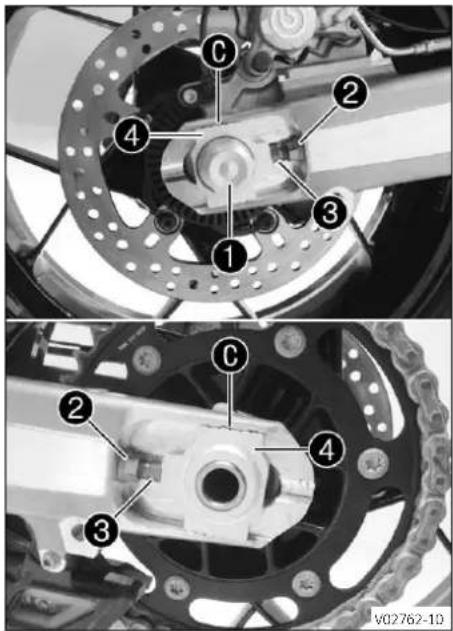 C
2
4
3
1
C
2
4
3
V02762-10