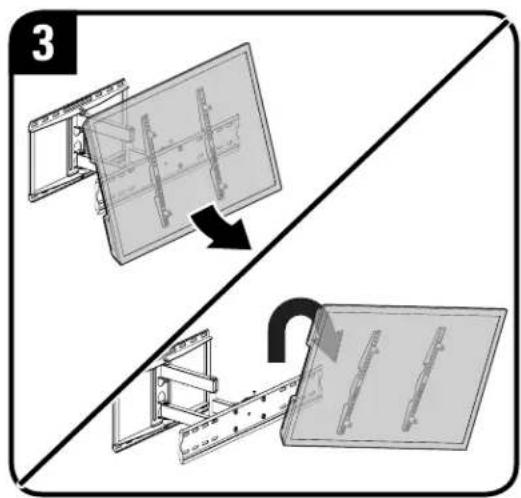 3