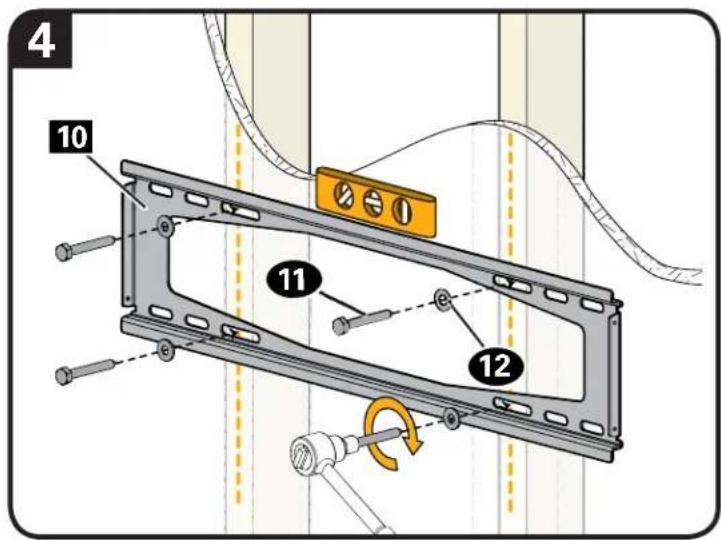 4

10

11

12