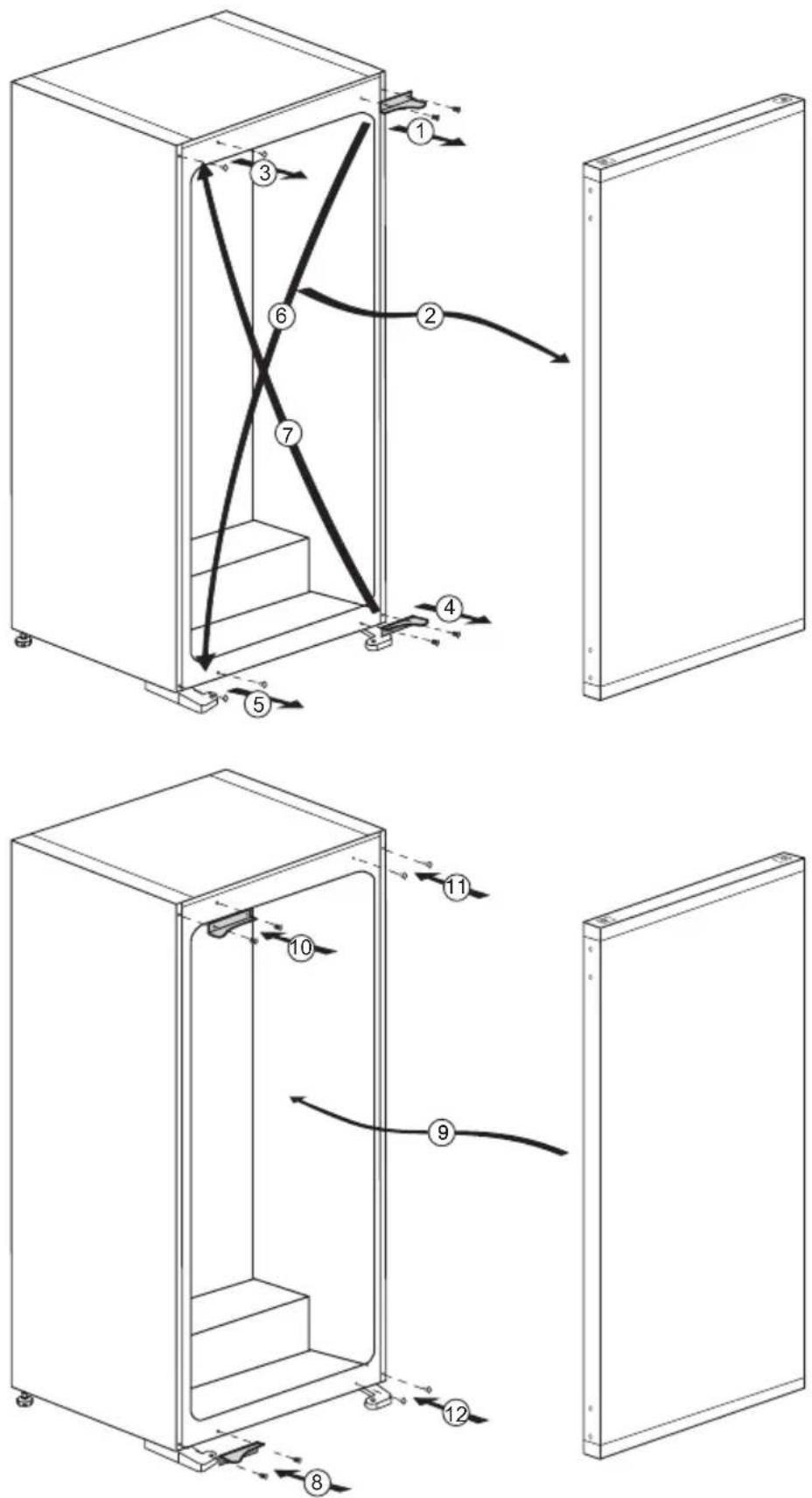 1
3
6
2
7
4
5
11
10
9
12
8