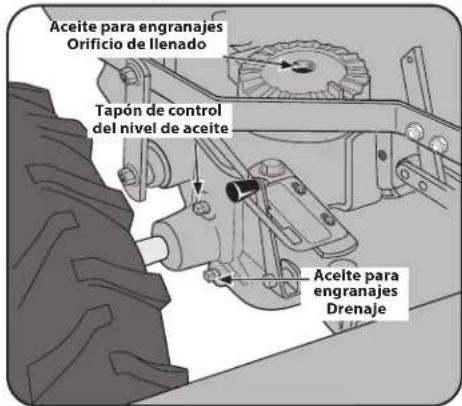 Aceite para engranajes
Orificio de llenado

Tapón de control
del nivel de aceite

Aceite para
engranajes
Drenaje