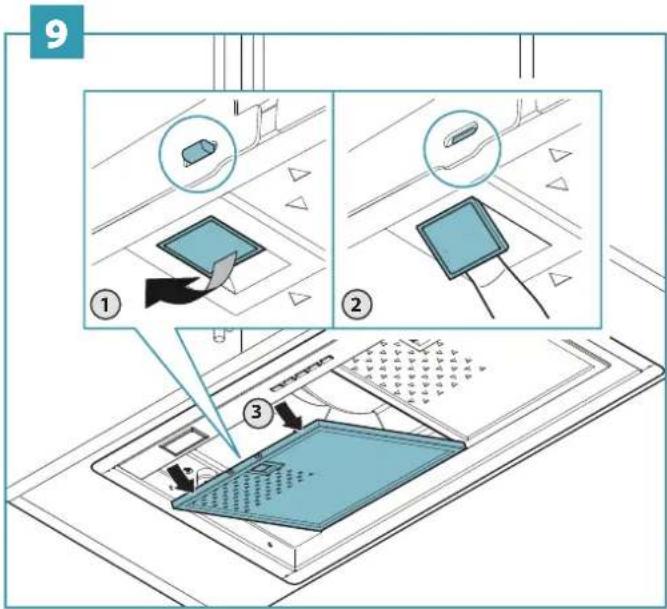 9
1
2
3