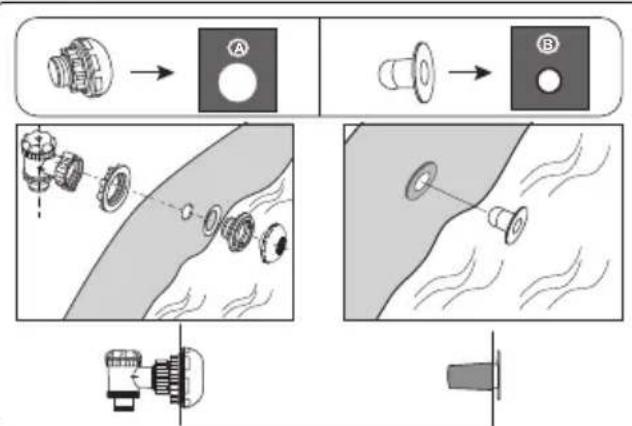 A

B