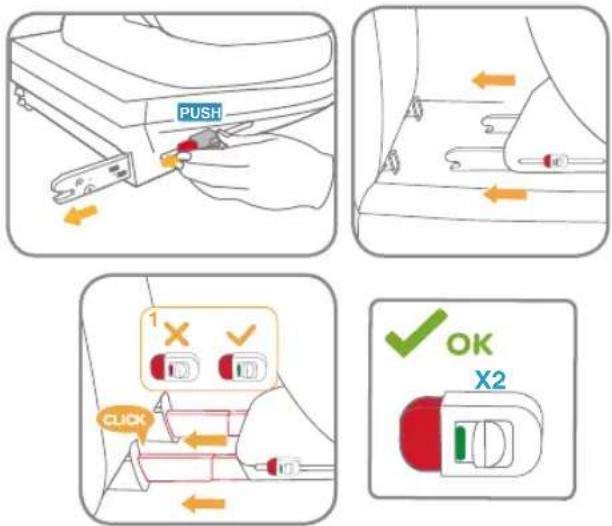 PUSH

1

CLICK

OK

X2