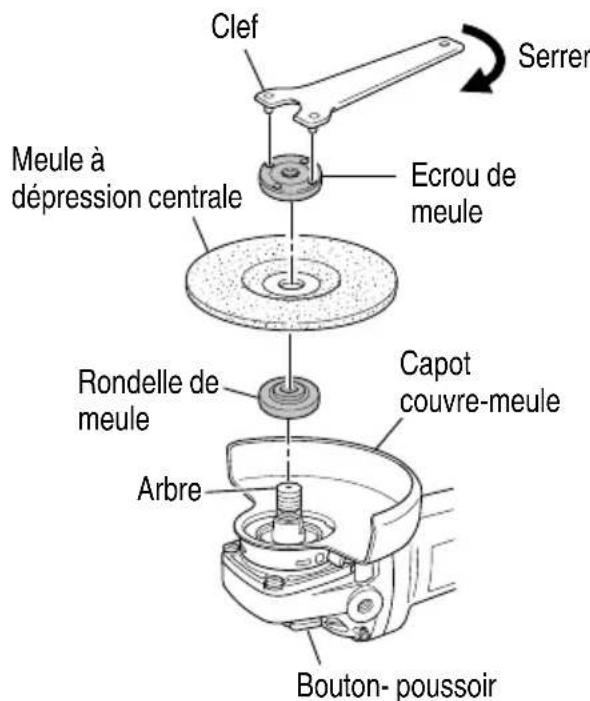 Clef
Serrer
Meule à dépression centrale
Ecrou de meule
Rondelle de meule
Capot couvre-meule
Arbre
Bouton- poussoir